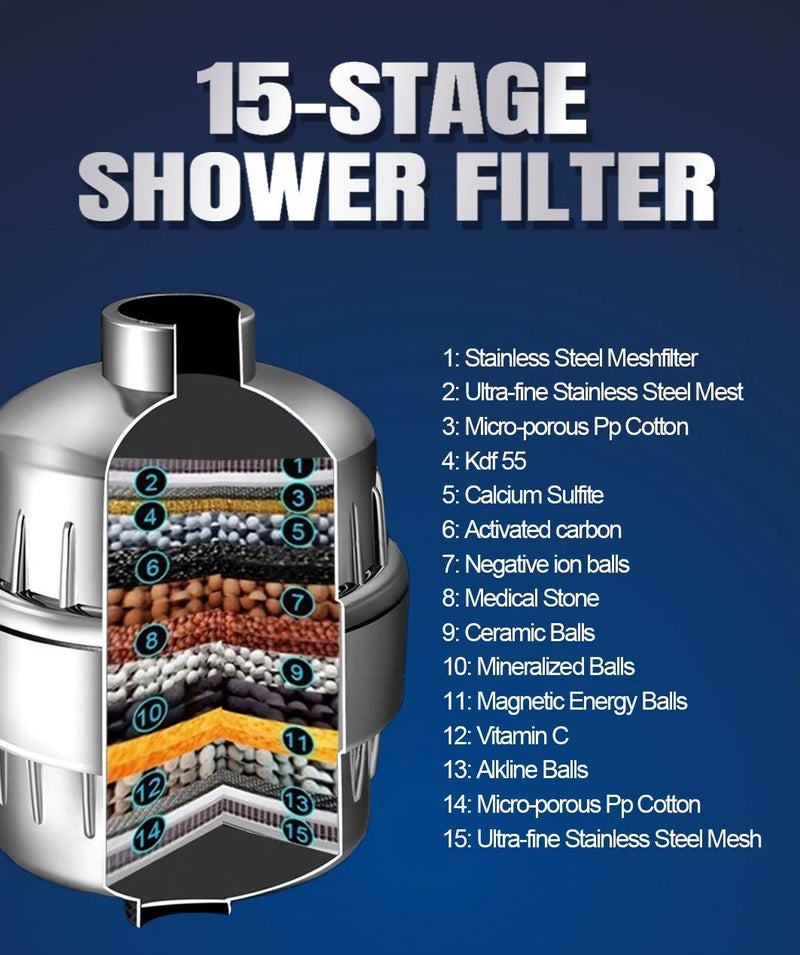 15-STAGE
SHOWER FILTER

1
2
3
4
5
6
7
8
9
10
11
12
13
14
15

1: Stainless Steel Meshfilter
2: Ultra-fine Stainless Steel Mest
3: Micro-porous Pp Cotton
4: Kdf 55
5: Calcium Sulfite
6: Activated carbon
7: Negative ion balls
8: Medical Stone
9: Ceramic Balls
10: Mineralized Balls
11: Magnetic Energy Balls
12: Vitamin C
13: Alkline Balls
14: Micro-porous Pp Cotton
15: Ultra-fine Stainless Steel Mesh